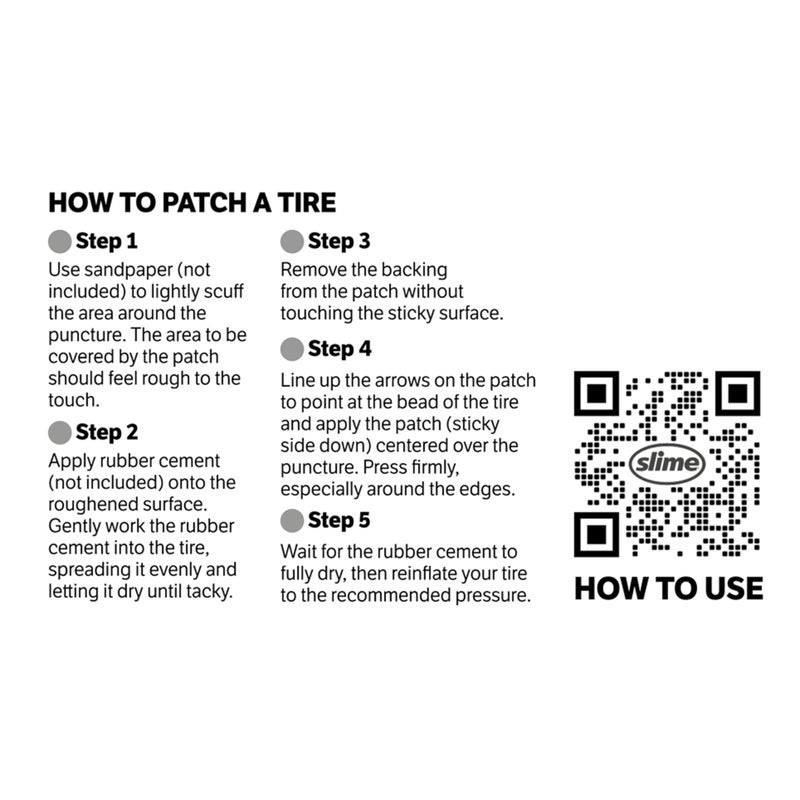 HOW TO PATCH A TIRE

Step 1
Use sandpaper (not included) to lightly scuff the area around the puncture. The area to be covered by the patch should feel rough to the touch.

Step 2
Apply rubber cement (not included) onto the roughened surface. Gently work the rubber cement into the tire, spreading it evenly and letting it dry until tacky.

Step 3
Remove the backing from the patch without touching the sticky surface.

Step 4
Line up the arrows on the patch to point at the bead of the tire and apply the patch (sticky side down) centered over the puncture. Press firmly, especially around the edges.

Step 5
Wait for the rubber cement to fully dry, then reinflate your tire to the recommended pressure.

slime

HOW TO USE